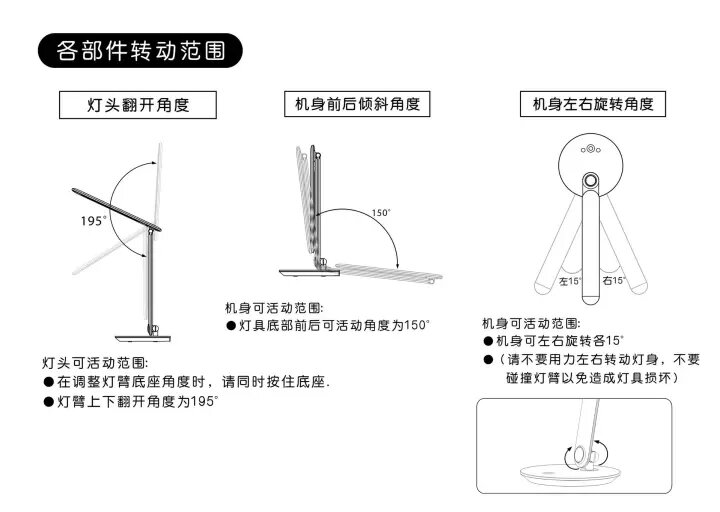 各部件转动范围

灯头翻开角度

195°

灯头可活动范围:
●在调整灯臂底座角度时，请同时按住底座.
●灯臂上下翻开角度为195°

机身前后倾斜角度

150°

机身可活动范围:
●灯具底部前后可活动角度为150°

机身左右旋转角度

左15°
右15°

机身可活动范围:
●机身可左右旋转各15°
●（请不要用力左右转动灯身，不要碰撞灯臂以免造成灯具损坏）